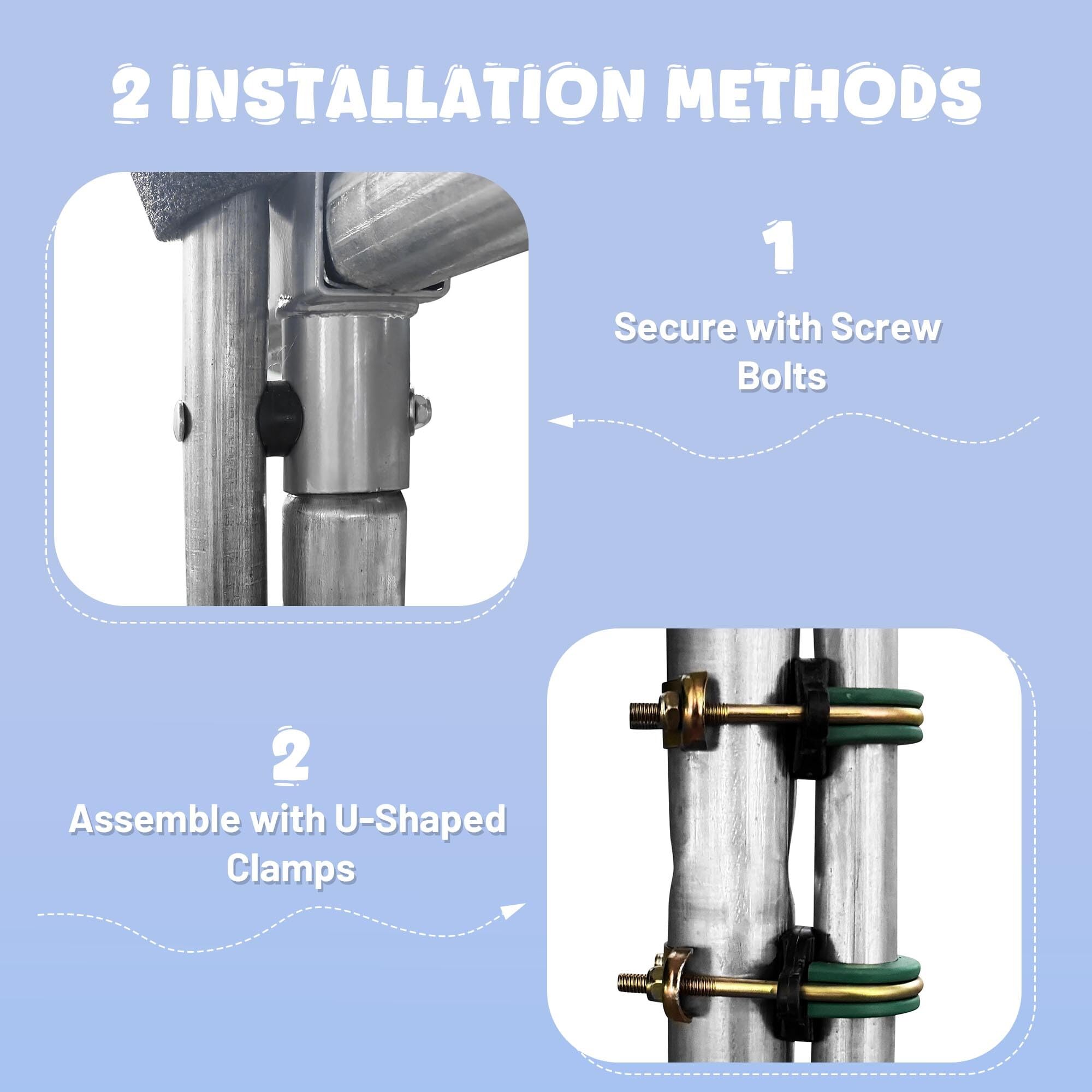 2 INSTALLATION METHODS

1

Secure with Screw Bolts

2

Assemble with U-Shaped Clamps