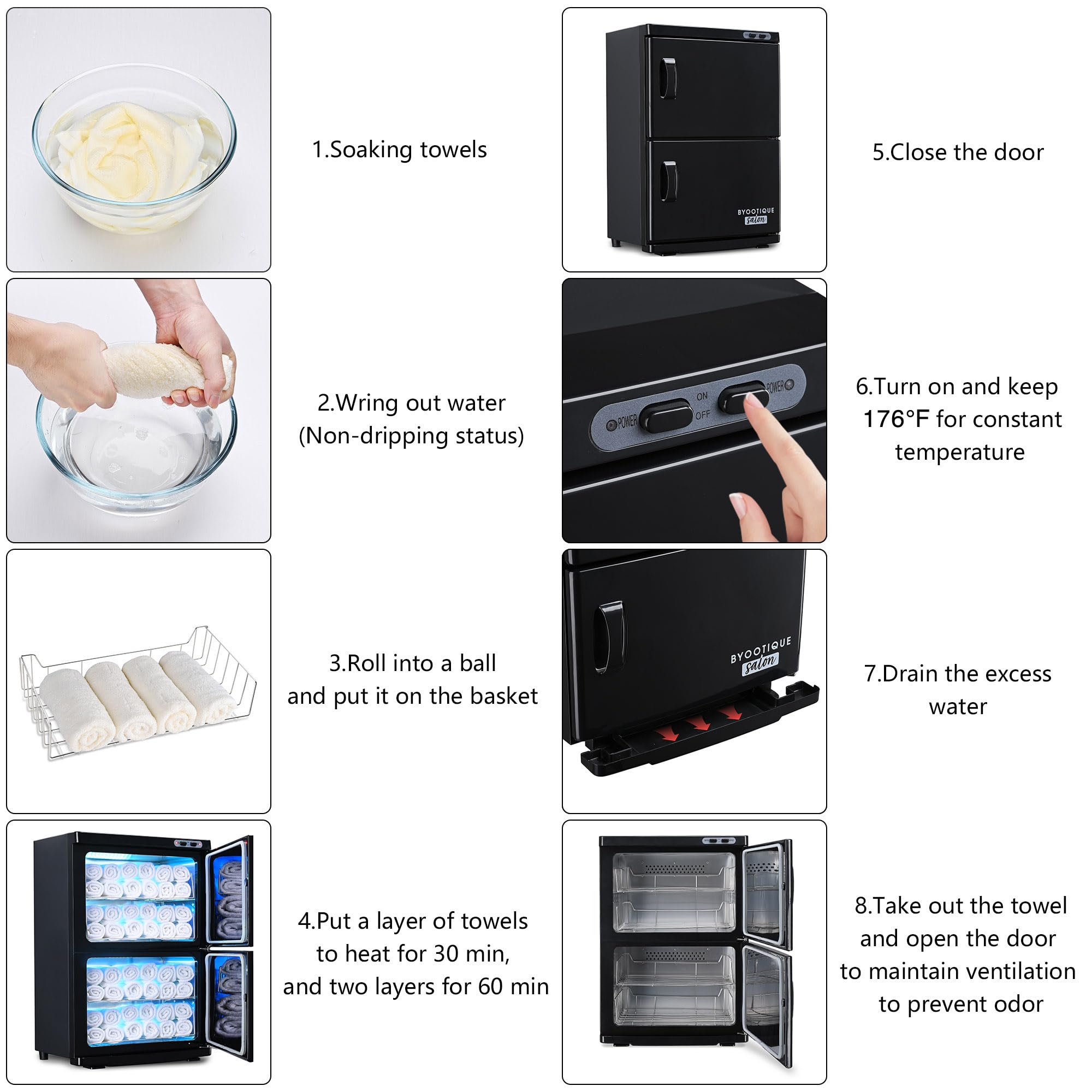 1.Soaking towels

2.Wring out water
(Non-dripping status)

3.Roll into a ball
and put it on the basket

4.Put a layer of towels
to heat for 30 min,
and two layers for 60 min

BYOOTIQUE
salon

5.Close the door

POWER
ON
OFF
POWER

6.Turn on and keep
176°F for constant
temperature

BYOOTIQUE
salon

7.Drain the excess
water

8.Take out the towel
and open the door
to maintain ventilation
to prevent odor