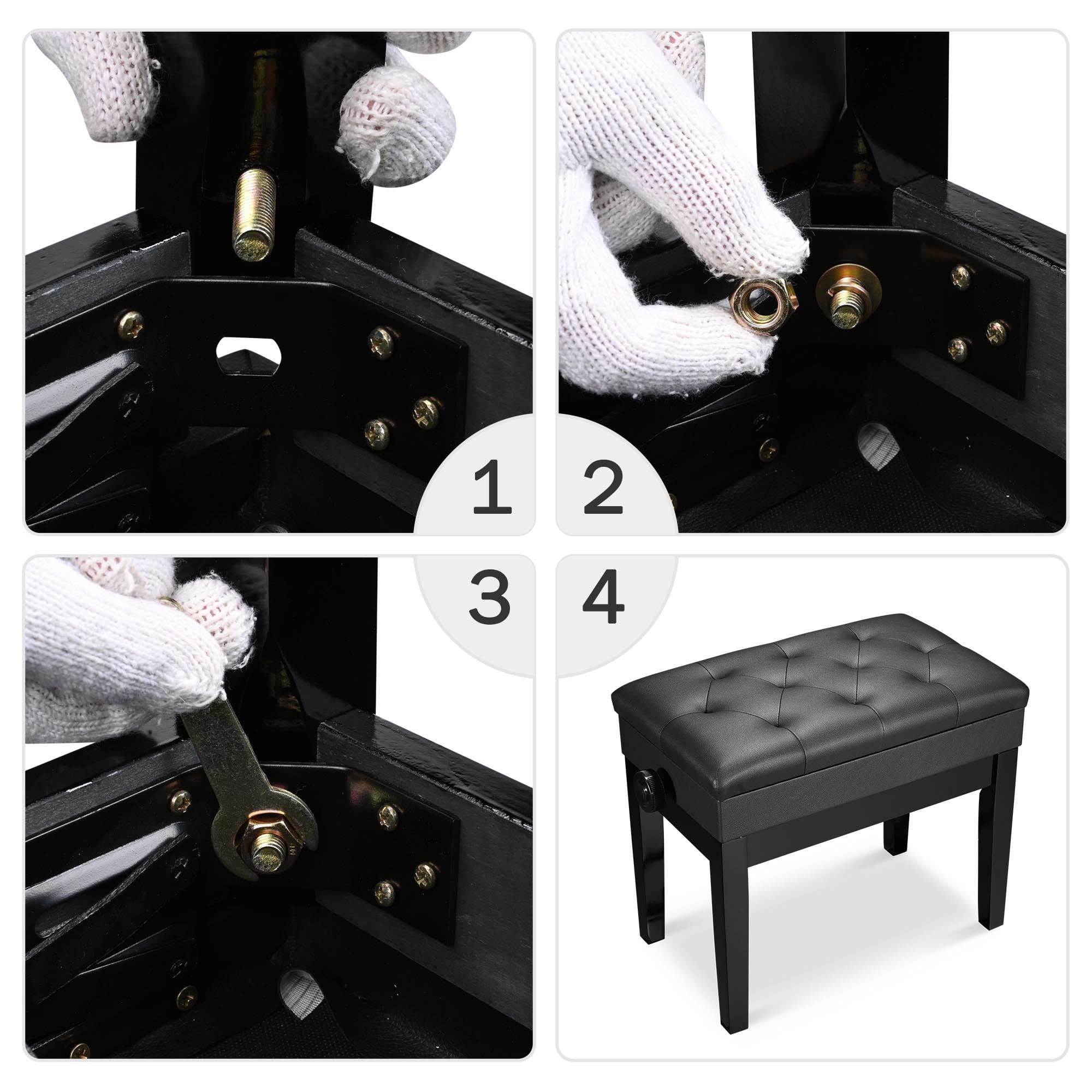 1
2
3
4