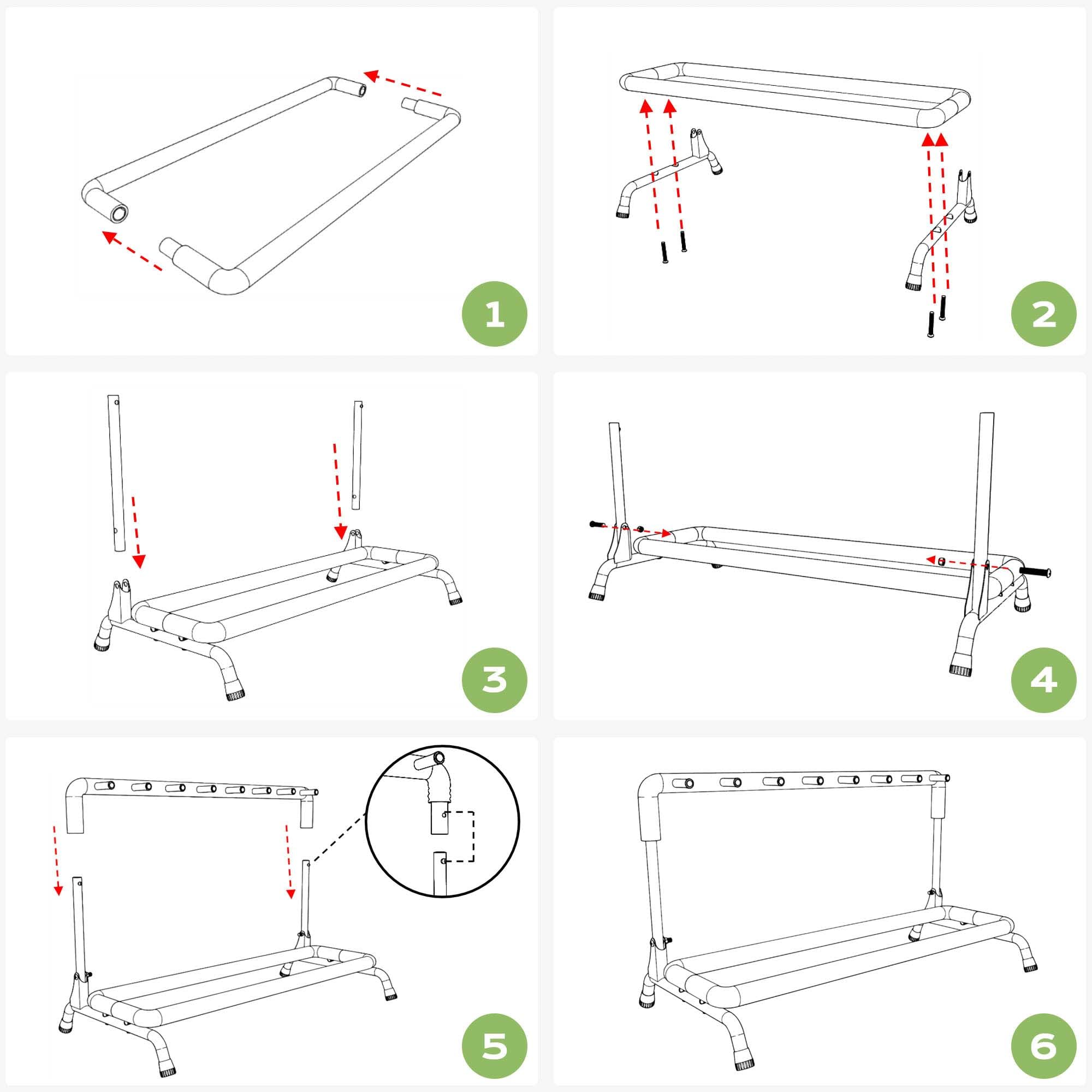 1

2

3

4

5

6